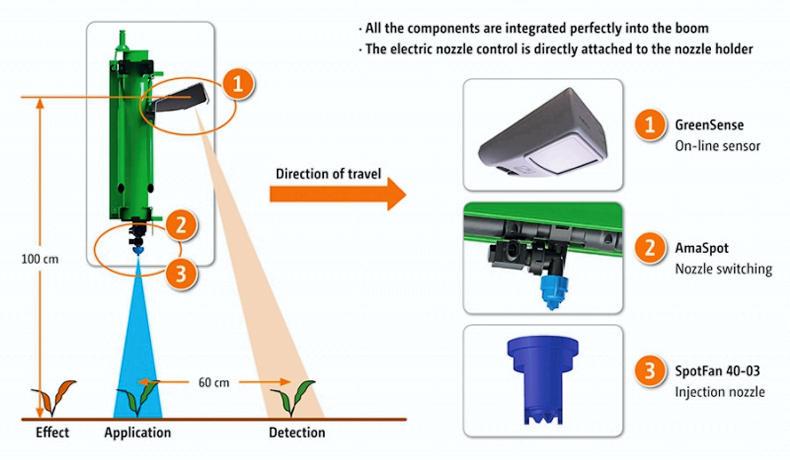 · All the components are integrated perfectly into the boom
· The electric nozzle control is directly attached to the nozzle holder

1

2

3

100 cm

Direction of travel

60 cm

Effect

Application

Detection

1 GreenSense
On-line sensor

2 AmaSpot
Nozzle switching

3 SpotFan 40-03
Injection nozzle