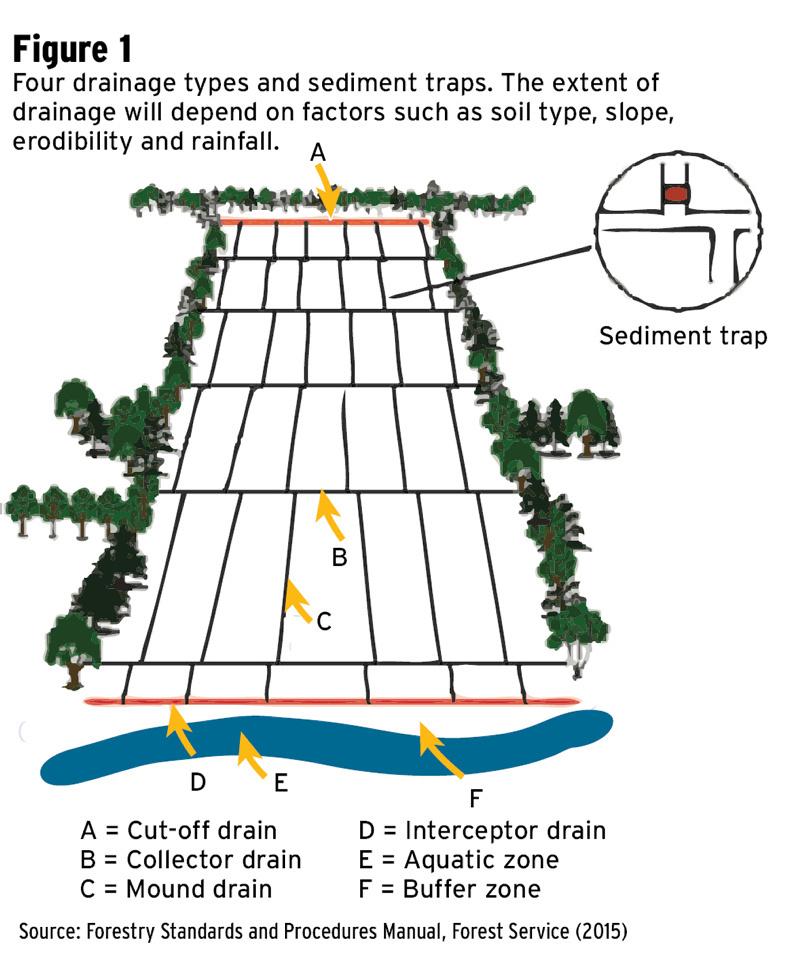 Figure 1
Four drainage types and sediment traps. The extent of drainage will depend on factors such as soil type, slope, erodibility and rainfall.

A

Sediment trap

B

C

D E F

A = Cut-off drain
B = Collector drain
C = Mound drain

D = Interceptor drain
E = Aquatic zone
F = Buffer zone

Source: Forestry Standards and Procedures Manual, Forest Service (2015)